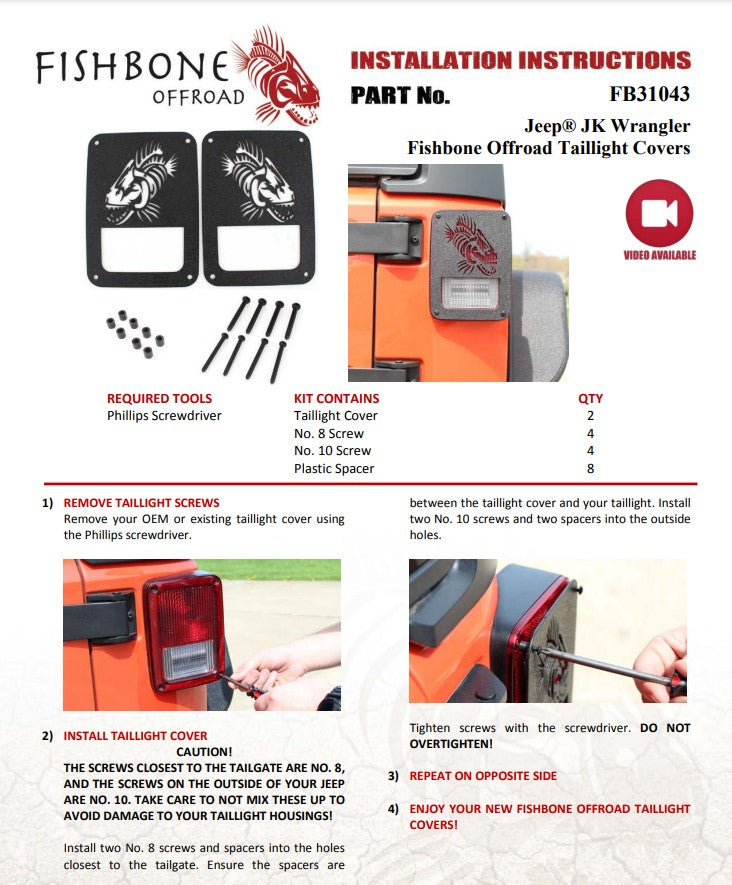 FISHBONE OFFROAD

INSTALLATION INSTRUCTIONS

PART No. FB31043

Jeep® JK Wrangler
Fishbone Offroad Taillight Covers

VIDEO AVAILABLE

| REQUIRED TOOLS | KIT CONTAINS | QTY |
|---|---|---|
| Phillips Screwdriver | Taillight Cover | 2 |
| | No. 8 Screw | 4 |
| | No. 10 Screw | 4 |
| | Plastic Spacer | 8 |

1) REMOVE TAILLIGHT SCREWS
Remove your OEM or existing taillight cover using the Phillips screwdriver.

2) INSTALL TAILLIGHT COVER
CAUTION!
THE SCREWS CLOSEST TO THE TAILGATE ARE NO. 8, AND THE SCREWS ON THE OUTSIDE OF YOUR JEEP ARE NO. 10. TAKE CARE TO NOT MIX THESE UP TO AVOID DAMAGE TO YOUR TAILLIGHT HOUSINGS!

Install two No. 8 screws and spacers into the holes closest to the tailgate. Ensure the spacers are between the taillight cover and your taillight. Install two No. 10 screws and two spacers into the outside holes.

Tighten screws with the screwdriver. DO NOT OVERTIGHTEN!

3) REPEAT ON OPPOSITE SIDE

4) ENJOY YOUR NEW FISHBONE OFFROAD TAILLIGHT COVERS!